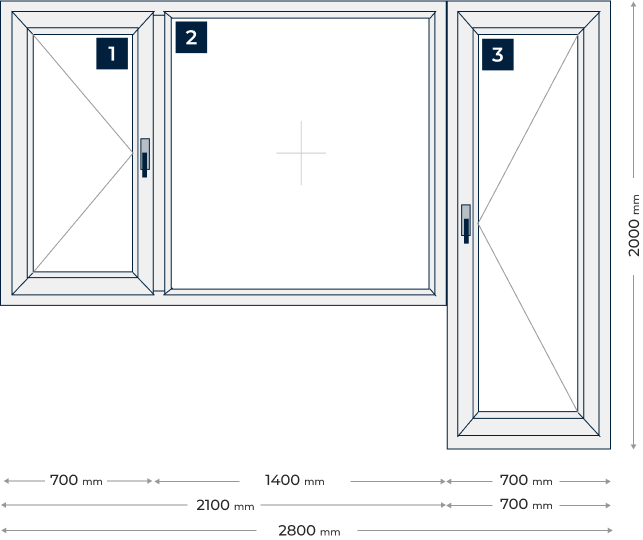 1
2
3
2000 mm
700 mm
1400 mm
700 mm
2100 mm
700 mm
2800 mm