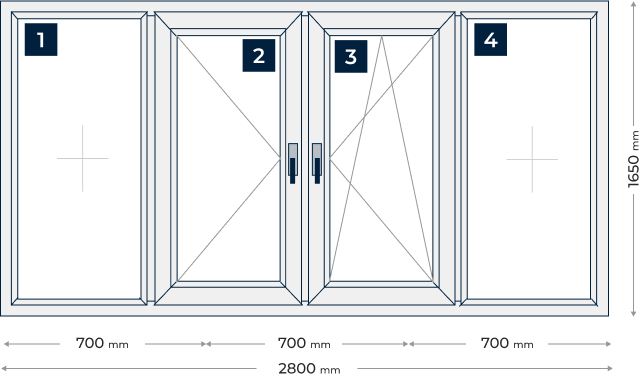 1
2
3
4
1650 mm
700 mm
700 mm
700 mm
2800 mm