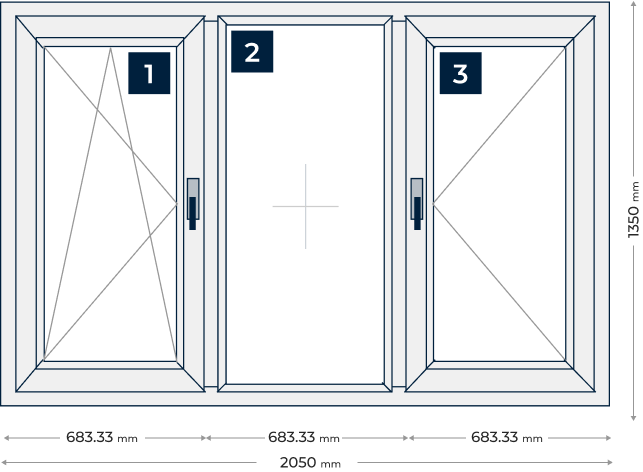 1
2
3
1350 mm
683.33 mm
683.33 mm
683.33 mm
2050 mm